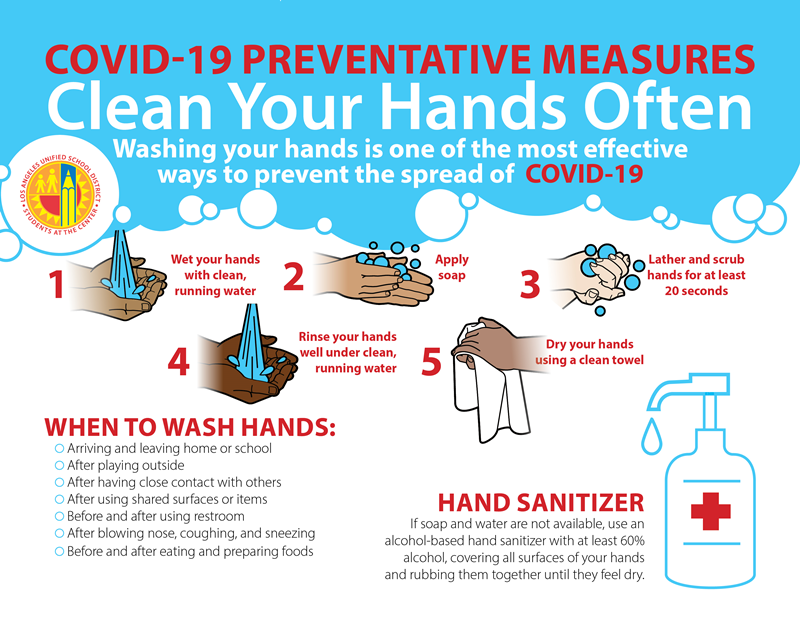 COVID-19 PREVENTATIVE MEASURES
Clean Your Hands Often

Washing your hands is one of the most effective ways to prevent the spread of COVID-19

LOS ANGELES UNIFIED SCHOOL DISTRICT
STUDENTS AT THE CENTER

1 Wet your hands with clean, running water

2 Apply soap

3 Lather and scrub hands for at least 20 seconds

4 Rinse your hands well under clean, running water

5 Dry your hands using a clean towel

WHEN TO WASH HANDS:
Arriving and leaving home or school
After playing outside
After having close contact with others
After using shared surfaces or items
Before and after using restroom
After blowing nose, coughing, and sneezing
Before and after eating and preparing foods

HAND SANITIZER
If soap and water are not available, use an alcohol-based hand sanitizer with at least 60% alcohol, covering all surfaces of your hands and rubbing them together until they feel dry.